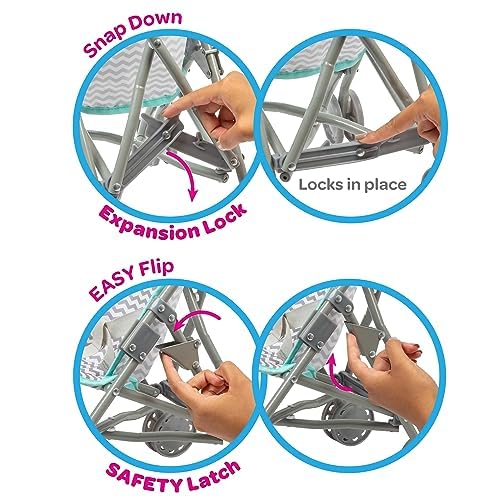 Snap Down

Locks in place

Expansion Lock

EASY Flip

SAFETY Latch